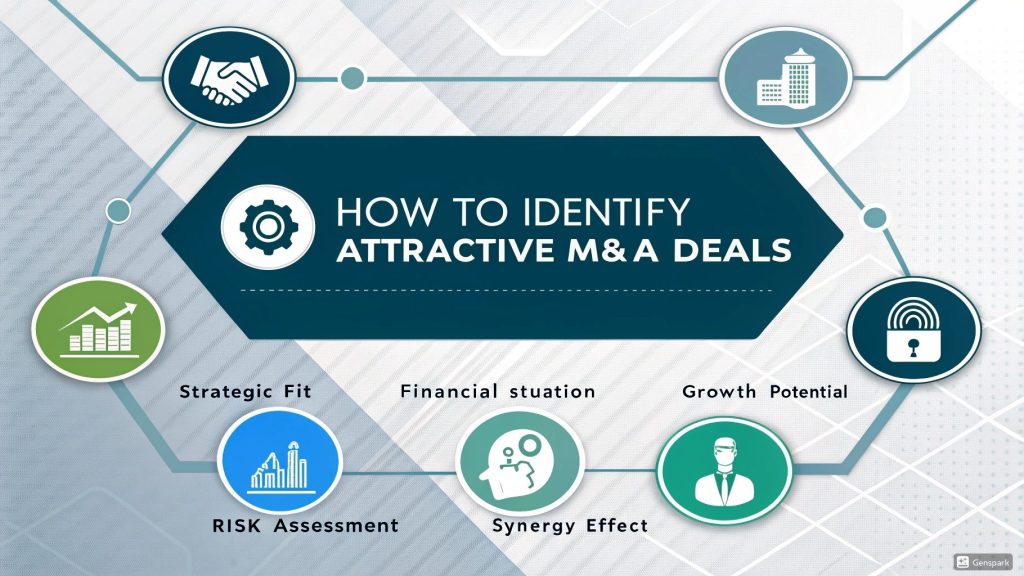 HOW TO IDENTIFY
ATTRACTIVE M&A DEALS

Strategic Fit

Financial stuation

Growth Potential

RISK Assessment

Synergy Effect

Genspark